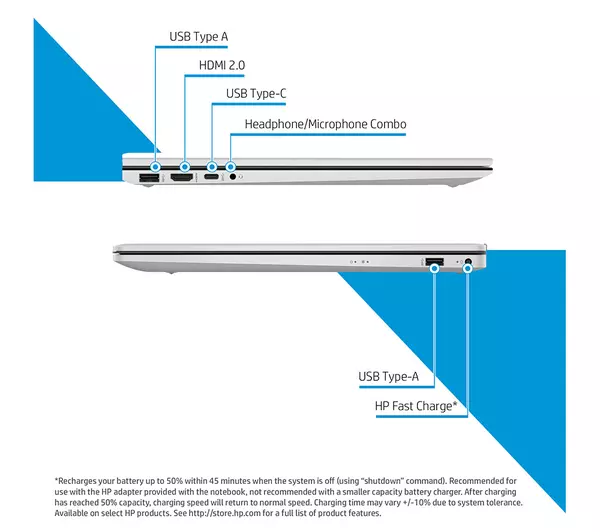 USB Type A

HDMI 2.0

USB Type-C

Headphone/Microphone Combo

USB Type-A

HP Fast Charge*

*Recharges your battery up to 50% within 45 minutes when the system is off (using "shutdown" command). Recommended for use with the HP adapter provided with the notebook, not recommended with a smaller capacity battery charger. After charging has reached 50% capacity, charging speed will return to normal speed. Charging time may vary +/-10% due to system tolerance. Available on select HP products. See http://store.hp.com for a full list of product features.